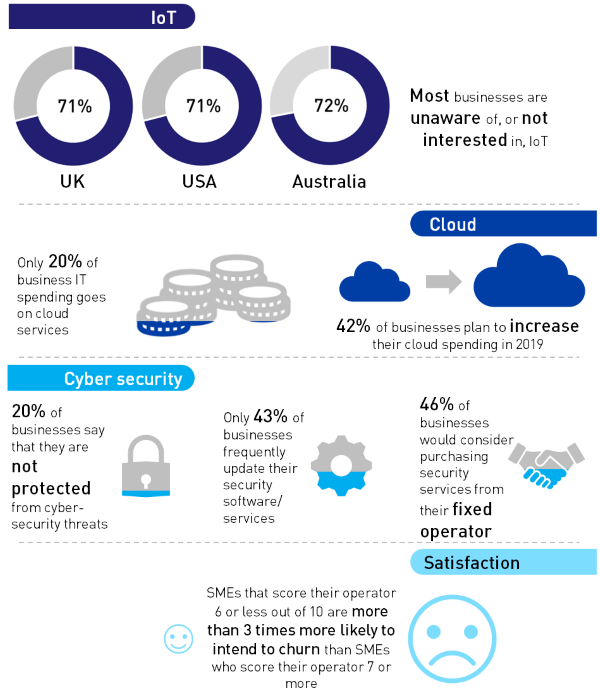 IoT

71%
UK

71%
USA

72%
Australia

Most businesses are unaware of, or not interested in, IoT

Cloud

Only 20% of business IT spending goes on cloud services

42% of businesses plan to increase their cloud spending in 2019

Cyber security

20% of businesses say that they are not protected from cyber-security threats

Only 43% of businesses frequently update their security software/ services

46% of businesses would consider purchasing security services from their fixed operator

Satisfaction

SMEs that score their operator 6 or less out of 10 are more than 3 times more likely to intend to churn than SMEs who score their operator 7 or more