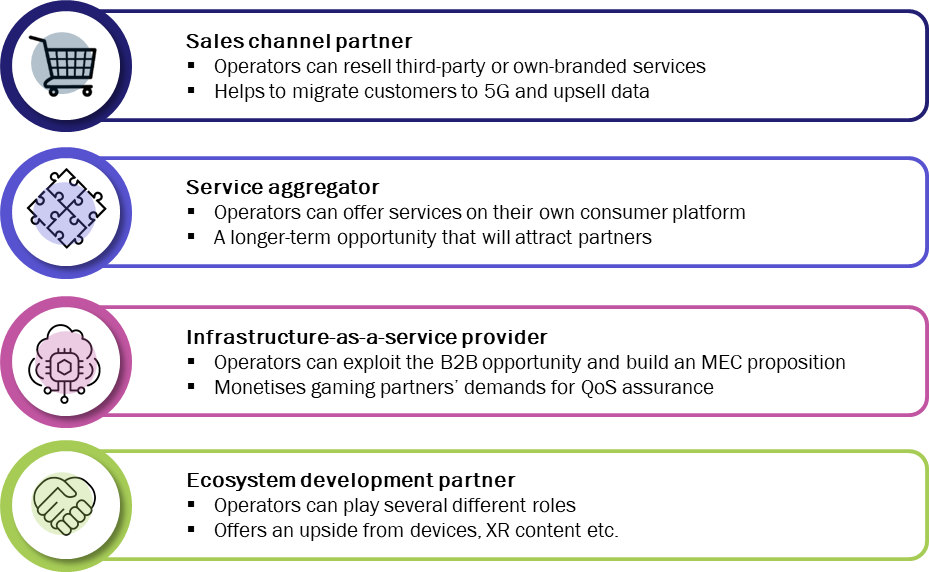 Sales channel partner
▪ Operators can resell third-party or own-branded services
▪ Helps to migrate customers to 5G and upsell data

Service aggregator
▪ Operators can offer services on their own consumer platform
▪ A longer-term opportunity that will attract partners

Infrastructure-as-a-service provider
▪ Operators can exploit the B2B opportunity and build an MEC proposition
▪ Monetises gaming partners' demands for QoS assurance

Ecosystem development partner
▪ Operators can play several different roles
▪ Offers an upside from devices, XR content etc.