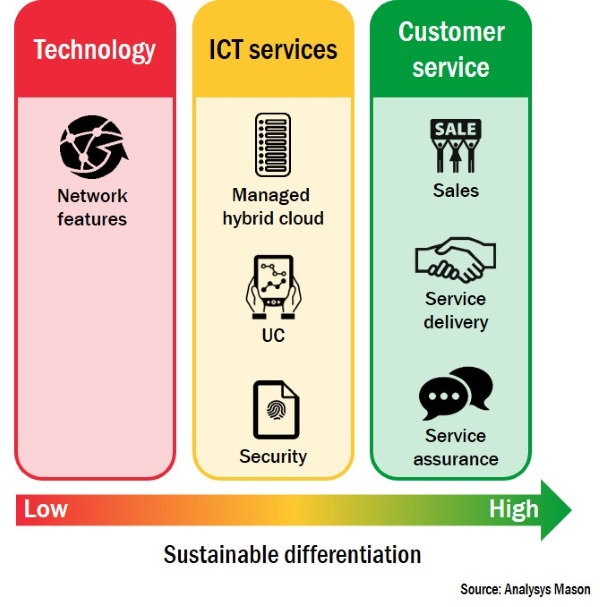 Technology

Network features

ICT services

Managed hybrid cloud

UC

Security

Customer service

SALE

Sales

Service delivery

Service assurance

Low

High

Sustainable differentiation

Source: Analysys Mason