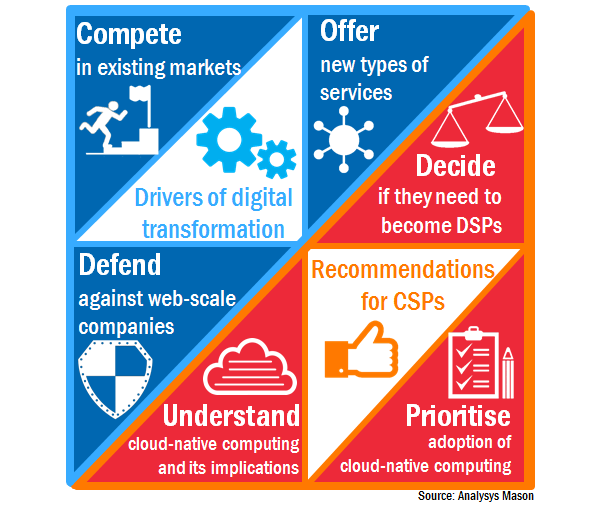 Compete
in existing markets

Drivers of digital transformation

Offer
new types of services

Decide
if they need to become DSPs

Defend
against web-scale companies

Understand
cloud-native computing and its implications

Recommendations for CSPs

Prioritise
adoption of cloud-native computing

Source: Analysys Mason