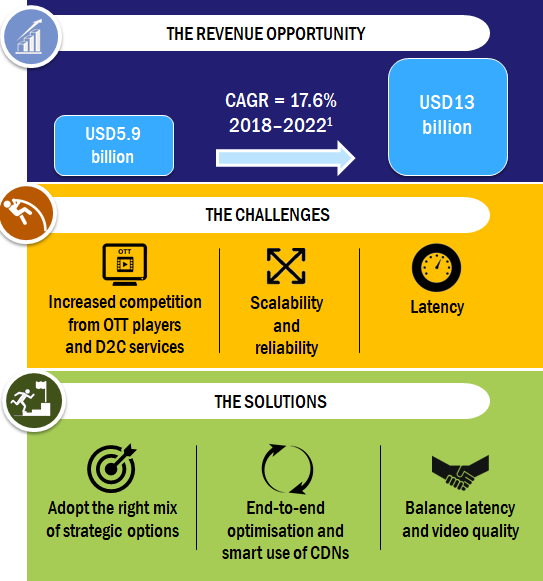 THE REVENUE OPPORTUNITY

USD5.9 billion

CAGR = 17.6% 2018–2022$^1$

USD13 billion

THE CHALLENGES

OTT

Increased competition from OTT players and D2C services

Scalability and reliability

Latency

THE SOLUTIONS

Adopt the right mix of strategic options

End-to-end optimisation and smart use of CDNs

Balance latency and video quality