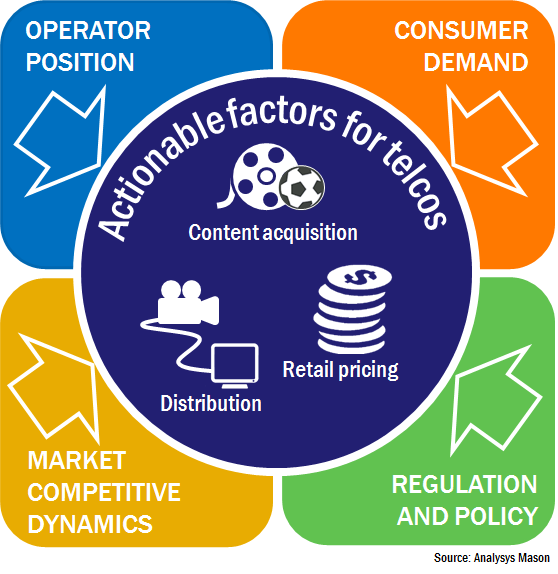 OPERATOR POSITION

CONSUMER DEMAND

Actionable factors for telcos

Content acquisition

$

Distribution

Retail pricing

MARKET COMPETITIVE DYNAMICS

REGULATION AND POLICY

Source: Analysys Mason