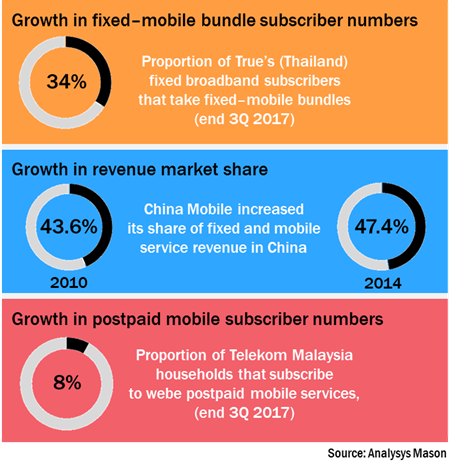 Growth in fixed–mobile bundle subscriber numbers

34%

Proportion of True's (Thailand) fixed broadband subscribers that take fixed–mobile bundles (end 3Q 2017)

Growth in revenue market share

43.6%

2010

China Mobile increased its share of fixed and mobile service revenue in China

47.4%

2014

Growth in postpaid mobile subscriber numbers

8%

Proportion of Telekom Malaysia households that subscribe to webe postpaid mobile services, (end 3Q 2017)

Source: Analysys Mason