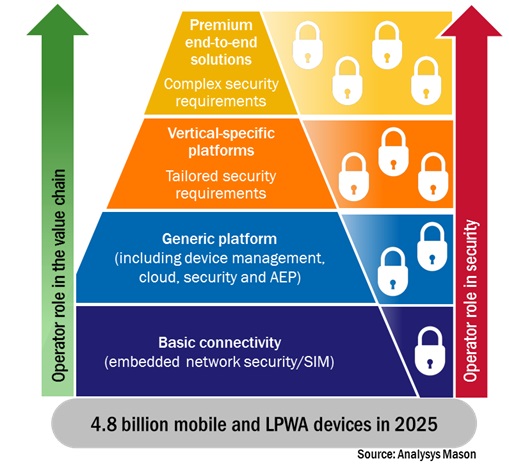 Operator role in the value chain

Premium end-to-end solutions

Complex security requirements

Vertical-specific platforms

Tailored security requirements

Generic platform

(including device management, cloud, security and AEP)

Basic connectivity

(embedded network security/SIM)

Operator role in security

4.8 billion mobile and LPWA devices in 2025

Source: Analysys Mason